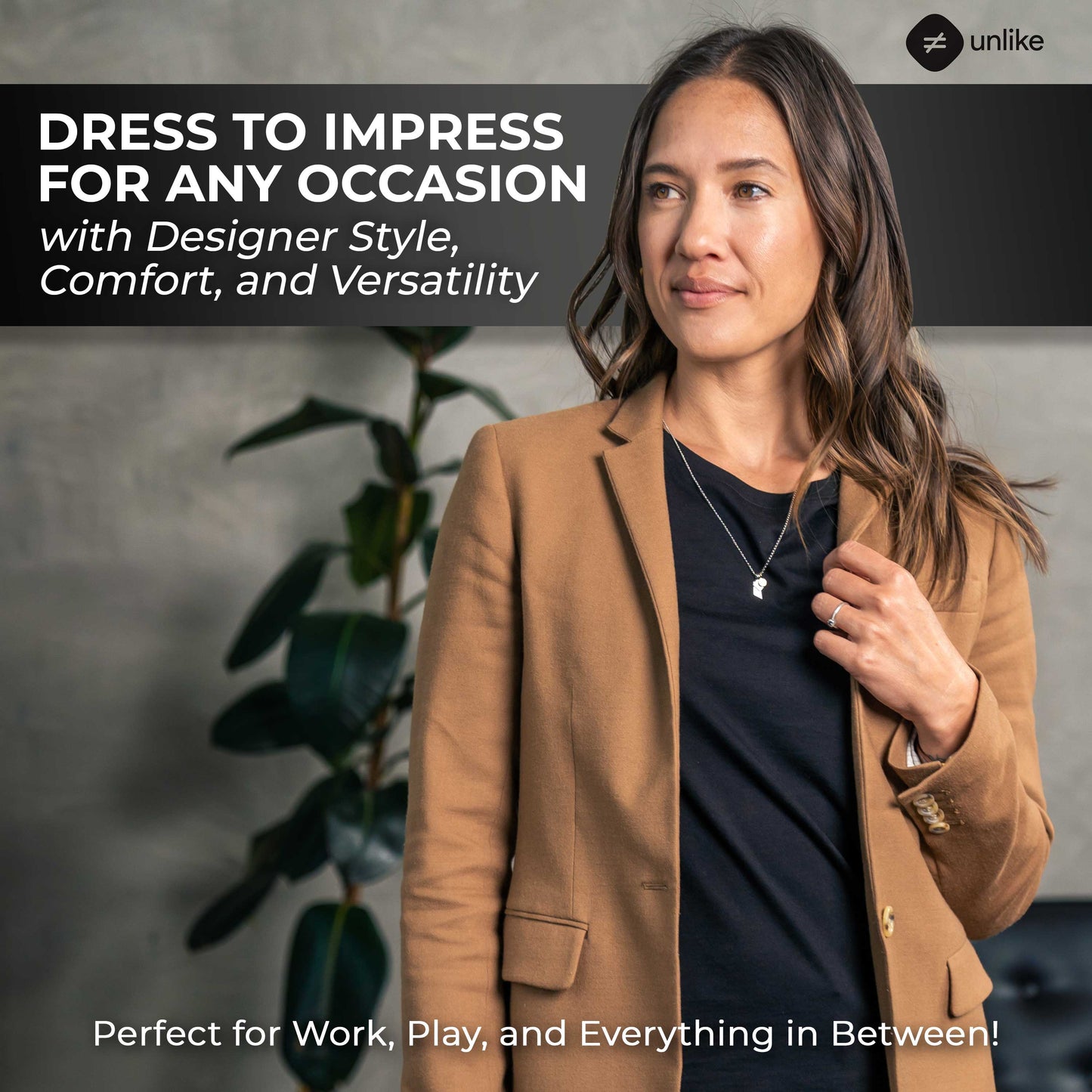 ≠ unlike

DRESS TO IMPRESS FOR ANY OCCASION
with Designer Style, Comfort, and Versatility

Perfect for Work, Play, and Everything in Between!