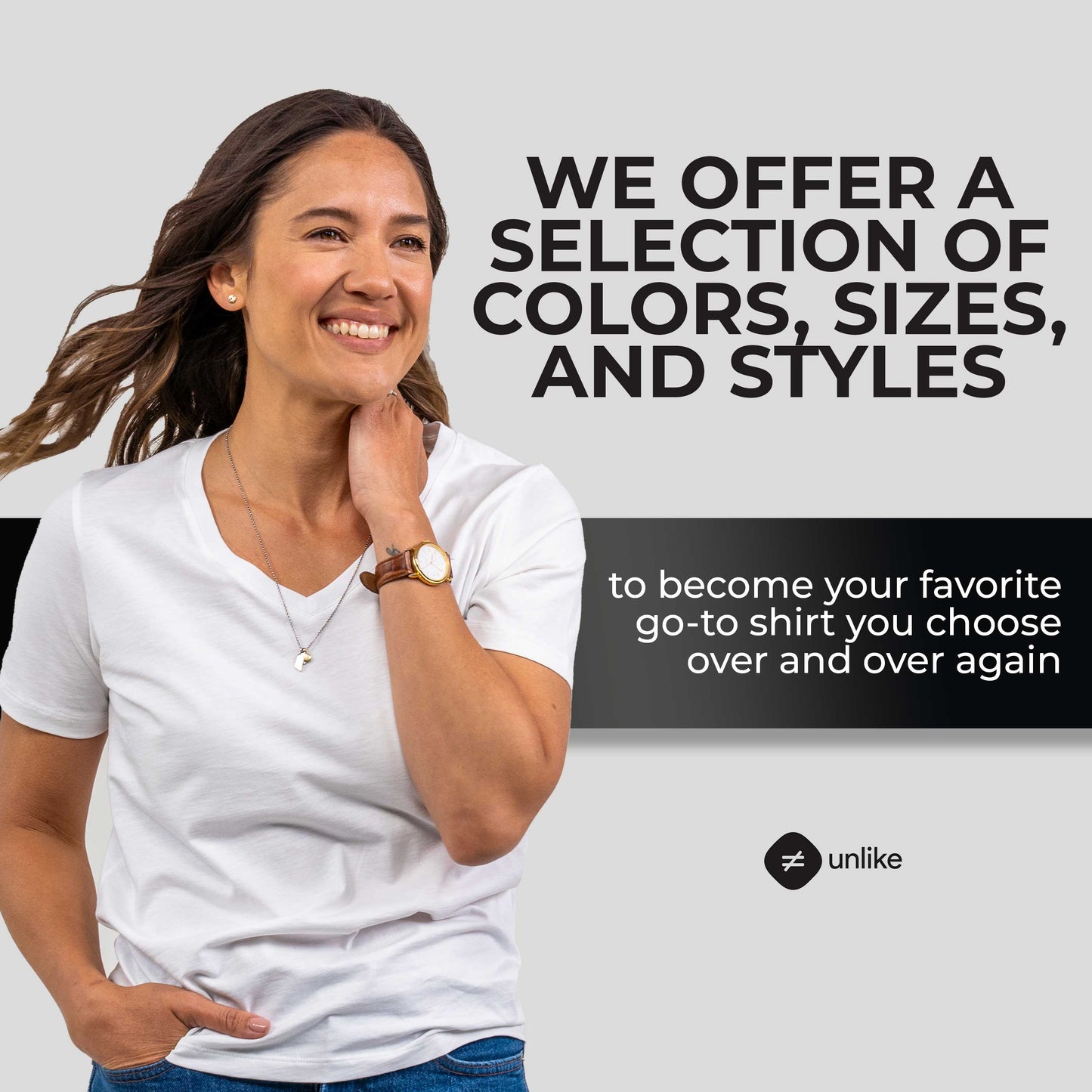 WE OFFER A SELECTION OF COLORS, SIZES, AND STYLES

to become your favorite go-to shirt you choose over and over again

≠ unlike